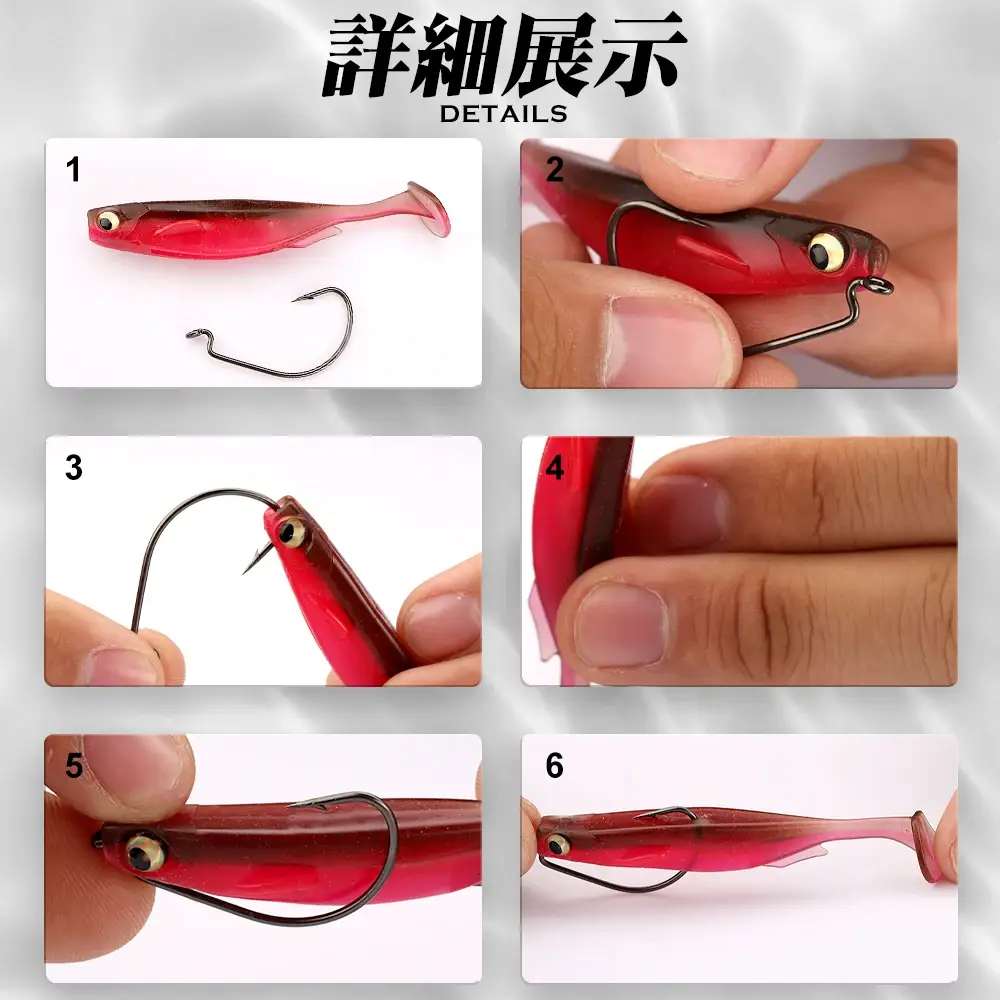 詳細展示
DETAILS

1

2

3

4

5

6